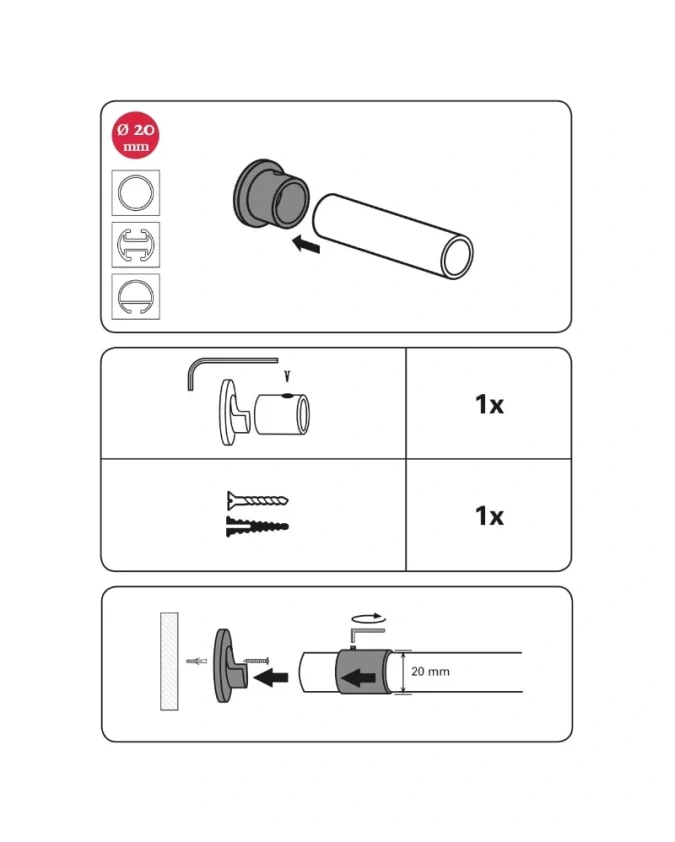 Ø 20 mm

1x

1x

20 mm