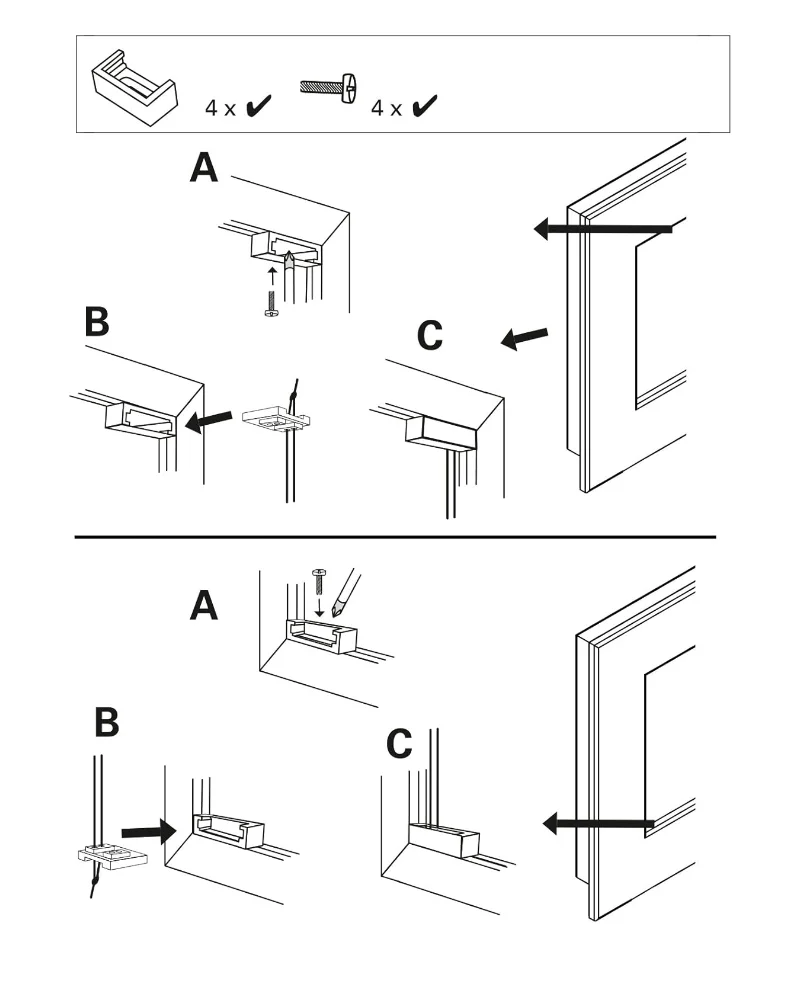 4 x ✔ 4 x ✔

A

B

C

A

B

C