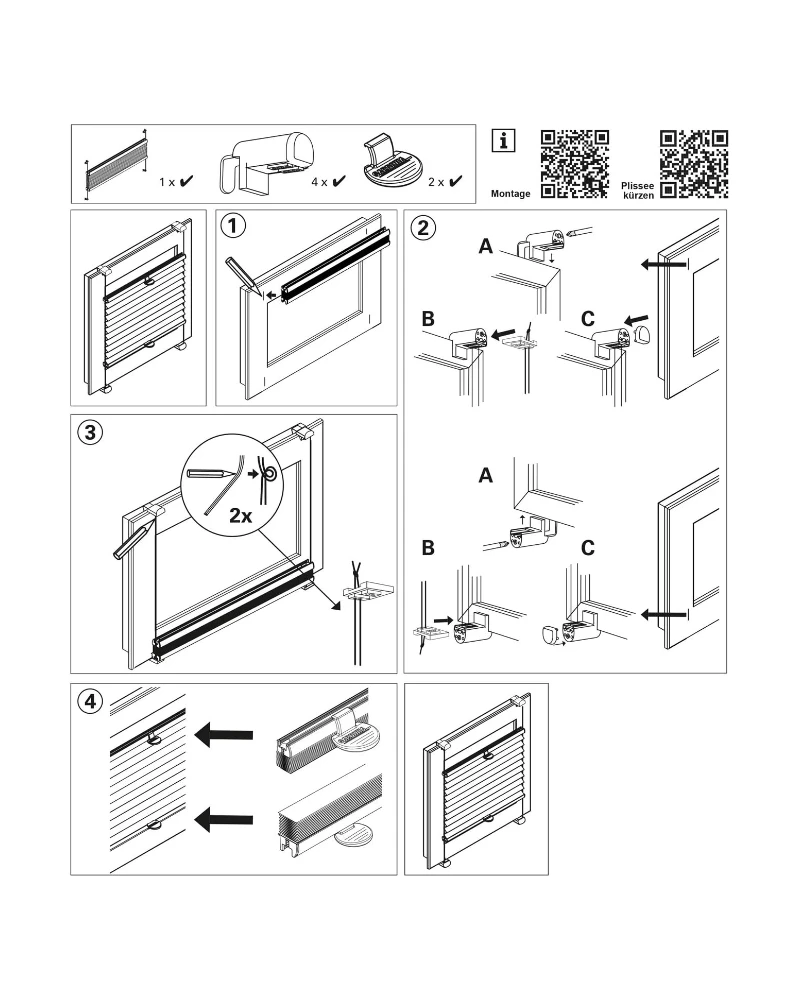 1 x ✔
4 x ✔
2 x ✔

i

Montage

Plissee kürzen

1

2

A

B

C

A

B

C

3

2x

4