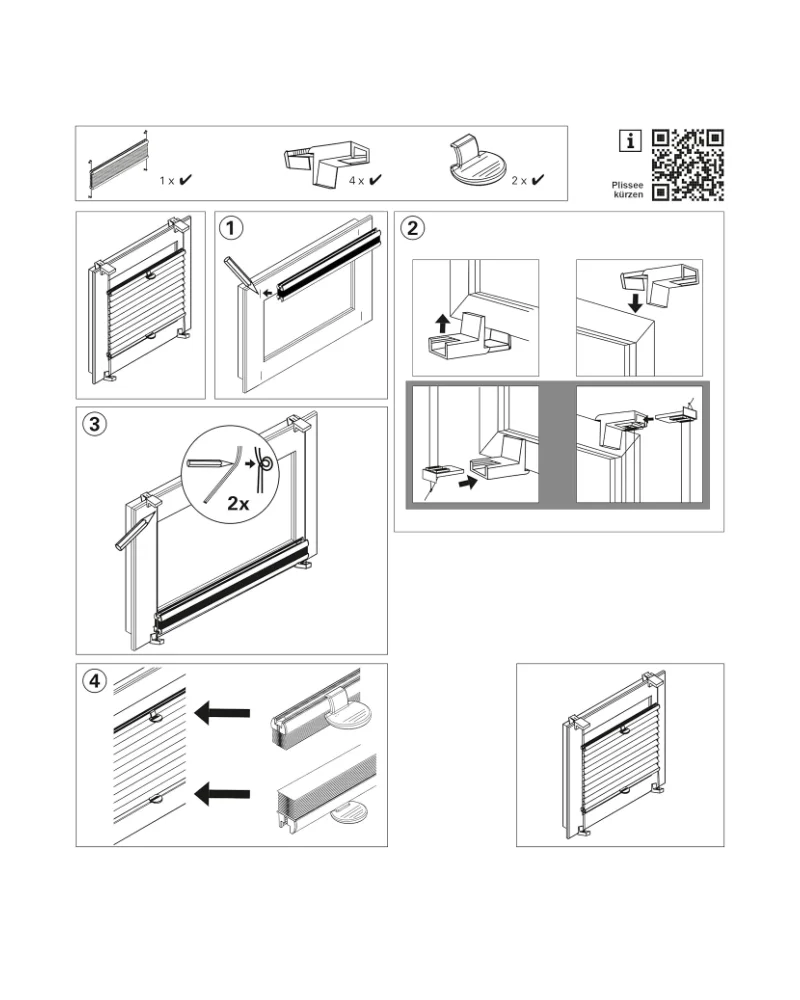 1 x ✔
4 x ✔
2 x ✔

i
Plissee kürzen

1
2
3
2x
4