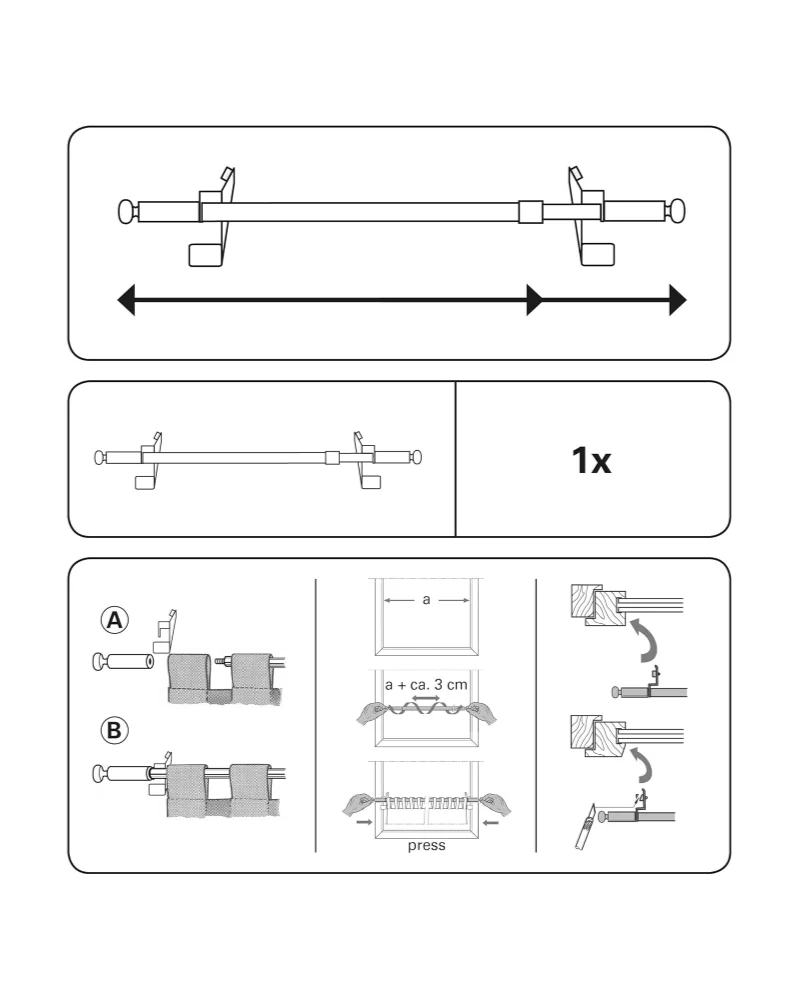 1x

A

B

a

a + ca. 3 cm

press